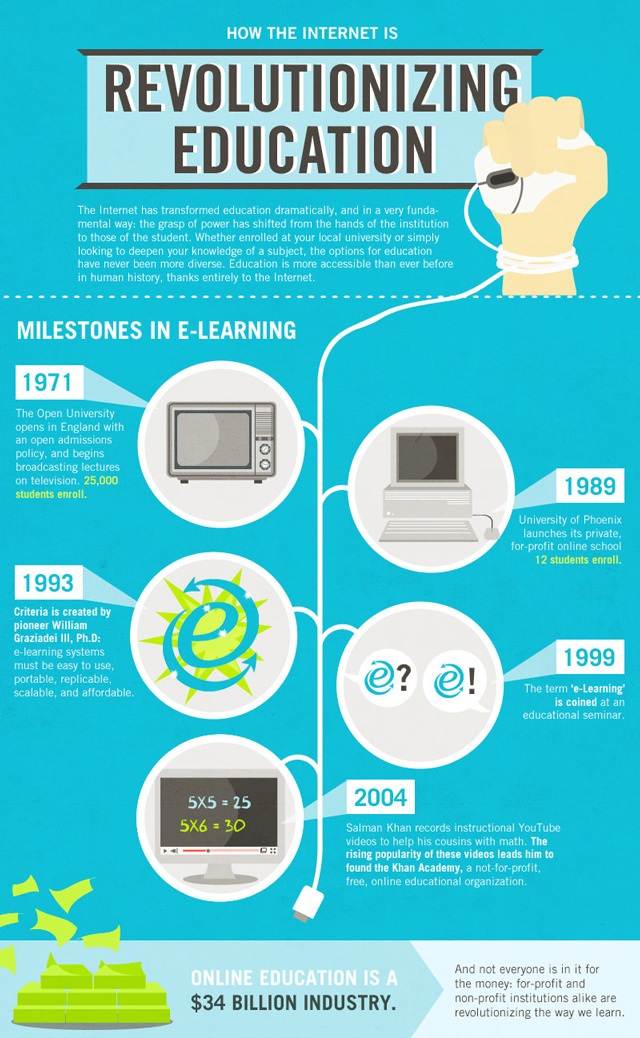 HOW THE INTERNET IS

REVOLUTIONIZING EDUCATION

The Internet has transformed education dramatically, and in a very fundamental way: the grasp of power has shifted from the hands of the institution to those of the student. Whether enrolled at your local university or simply looking to deepen your knowledge of a subject, the options for education have never been more diverse. Education is more accessible than ever before in human history, thanks entirely to the Internet.

MILESTONES IN E-LEARNING

1971

The Open University opens in England with an open admissions policy, and begins broadcasting lectures on television. 25,000 students enroll.

1989

University of Phoenix launches its private, for-profit online school 12 students enroll.

1993

Criteria is created by pioneer William Graziadei III, Ph.D: e-learning systems must be easy to use, portable, replicable, scalable, and affordable.

e

e? e!

1999

The term 'e-Learning' is coined at an educational seminar.

5X5 = 25
5X6 = 30

2004

Salman Khan records instructional YouTube videos to help his cousins with math. The rising popularity of these videos leads him to found the Khan Academy, a not-for-profit, free, online educational organization.

ONLINE EDUCATION IS A $34 BILLION INDUSTRY.

And not everyone is in it for the money: for-profit and non-profit institutions alike are revolutionizing the way we learn.