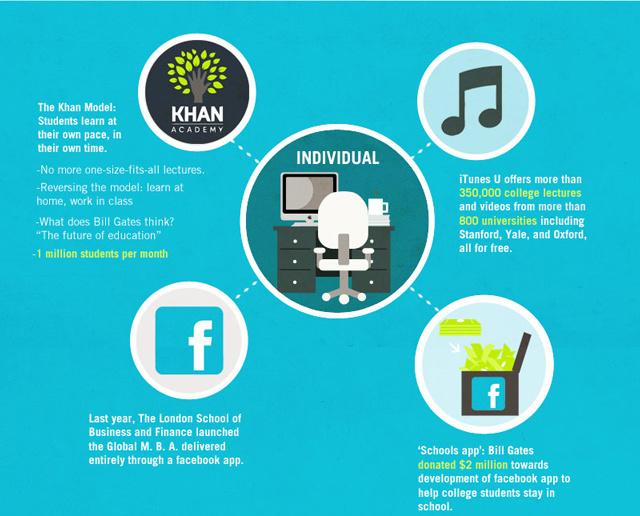 KHAN
ACADEMY

The Khan Model: Students learn at their own pace, in their own time.

-No more one-size-fits-all lectures.

-Reversing the model: learn at home, work in class

-What does Bill Gates think? "The future of education"

-1 million students per month

INDIVIDUAL

iTunes U offers more than 350,000 college lectures and videos from more than 800 universities including Stanford, Yale, and Oxford, all for free.

f

Last year, The London School of Business and Finance launched the Global M. B. A. delivered entirely through a facebook app.

f

'Schools app': Bill Gates donated $2 million towards development of facebook app to help college students stay in school.