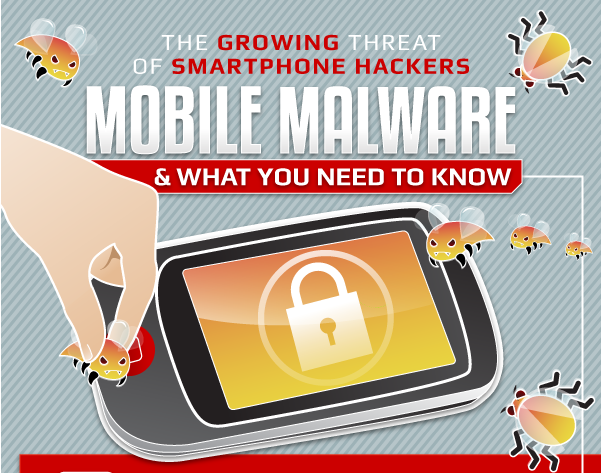 THE GROWING THREAT OF SMARTPHONE HACKERS

MOBILE MALWARE

& WHAT YOU NEED TO KNOW