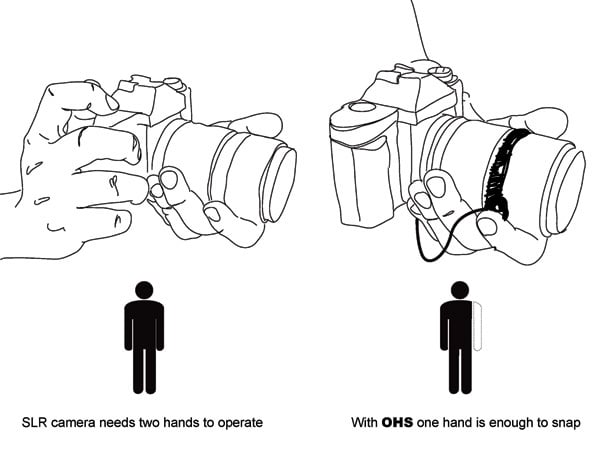 SLR camera needs two hands to operate

With OHS one hand is enough to snap