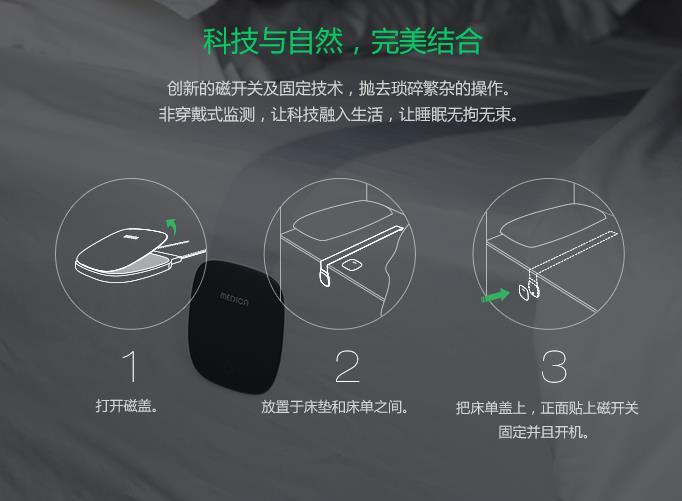 科技与自然，完美结合

创新的磁开关及固定技术，抛去琐碎繁杂的操作。
非穿戴式监测，让科技融入生活，让睡眠无拘无束。

MEDICA

1
打开磁盖。

2
放置于床垫和床单之间。

3
把床单盖上，正面贴上磁开关固定并且开机。