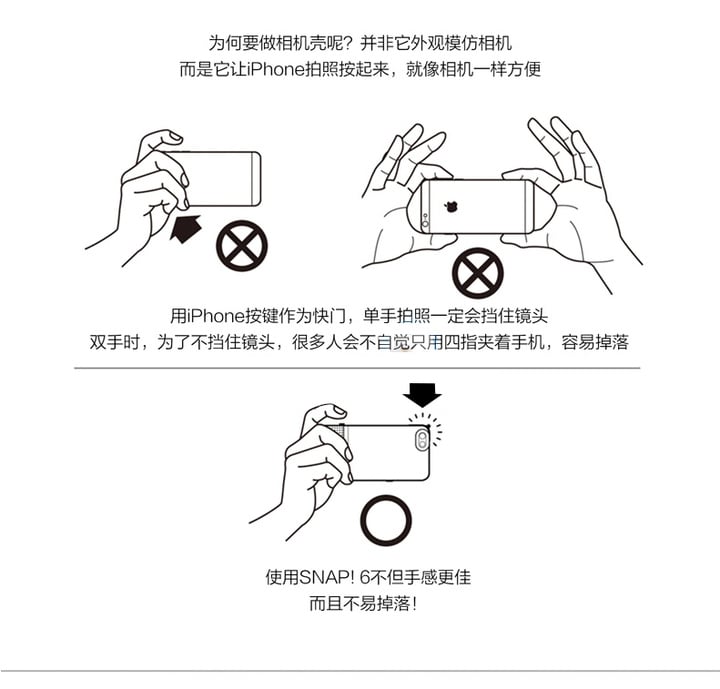 为何要做相机壳呢？并非它外观模仿相机
而是它让iPhone拍照按起来，就像相机一样方便

用iPhone按键作为快门，单手拍照一定会挡住镜头
双手时，为了不挡住镜头，很多人会不自觉只用四指夹着手机，容易掉落

使用SNAP! 6不但手感更佳
而且不易掉落！