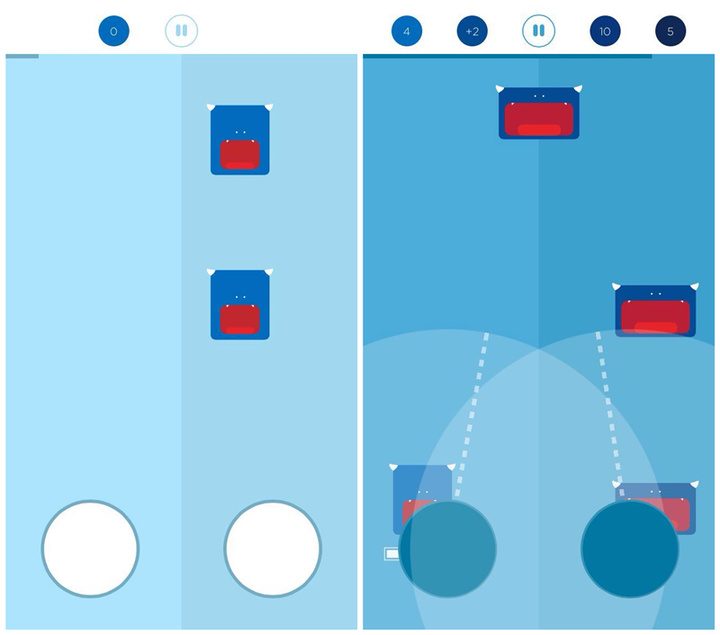 0

4 +2 10 5