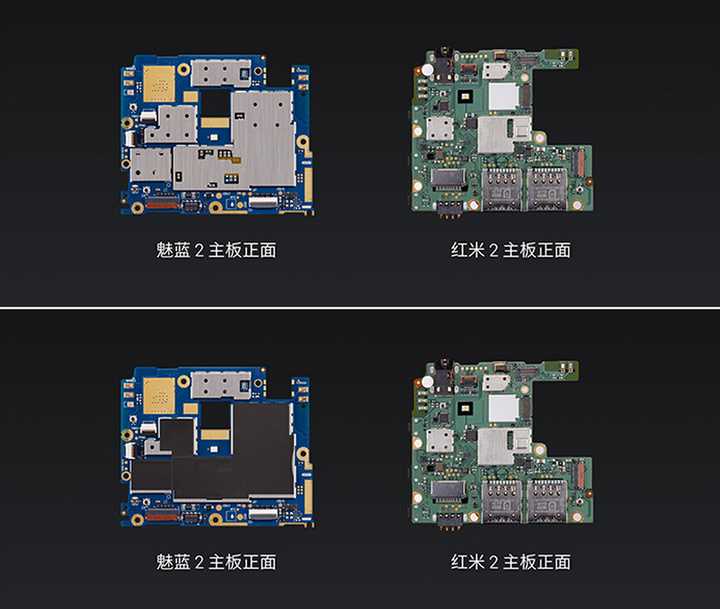 魅蓝 2 主板正面

红米 2 主板正面

魅蓝 2 主板正面

红米 2 主板正面