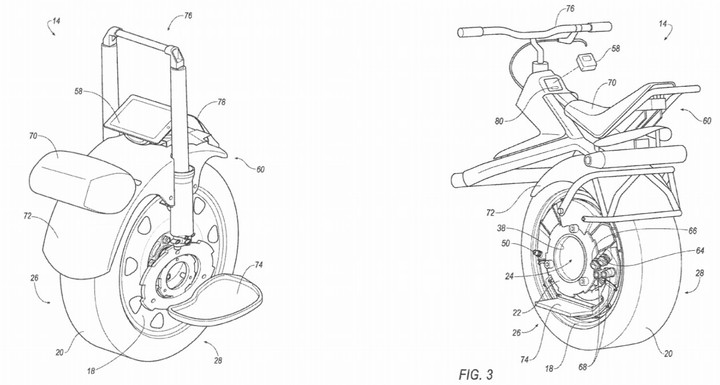 14
76
58
78
70
60
72
74
26
20
18
28

76
14
58
70
80
60
72
38
66
50
64
24
28
22
26
74
18
68
20
FIG. 3