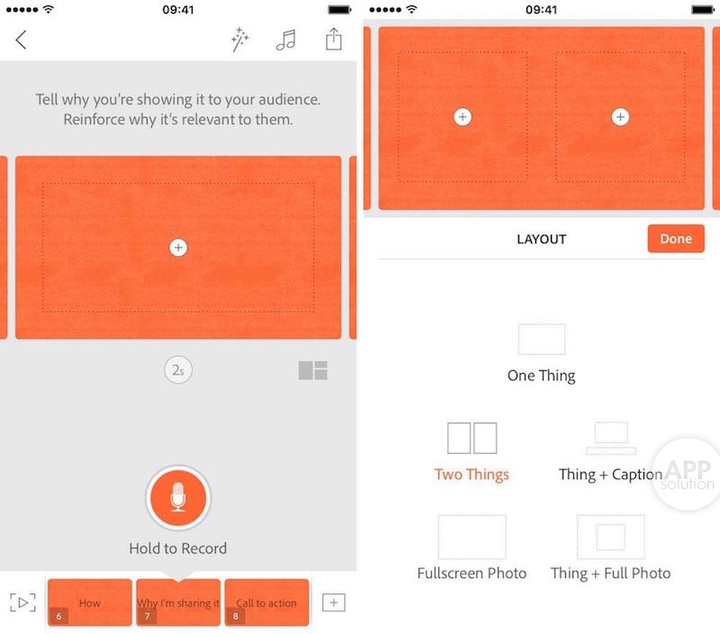 09:41

Tell why you're showing it to your audience. Reinforce why it's relevant to them.

2s

Hold to Record

How
6
Why I'm sharing it
7
Call to action
8

09:41

LAYOUT

Done

One Thing

Two Things

Thing + Caption

Fullscreen Photo

Thing + Full Photo

APP solution