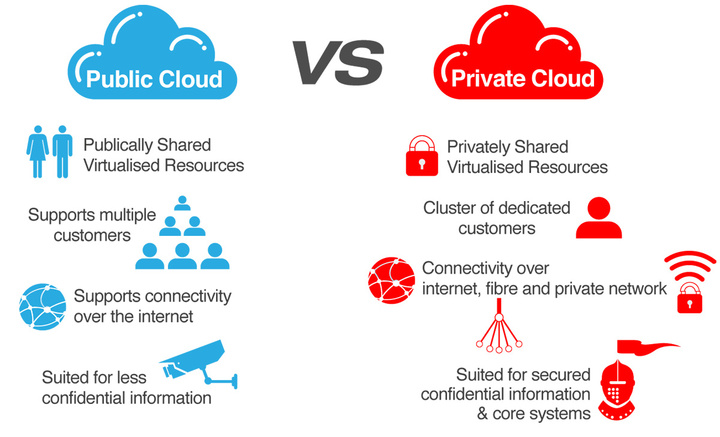 Public Cloud

VS

Private Cloud

Publically Shared Virtualised Resources

Supports multiple customers

Supports connectivity over the internet

Suited for less confidential information

Privately Shared Virtualised Resources

Cluster of dedicated customers

Connectivity over internet, fibre and private network

Suited for secured confidential information & core systems