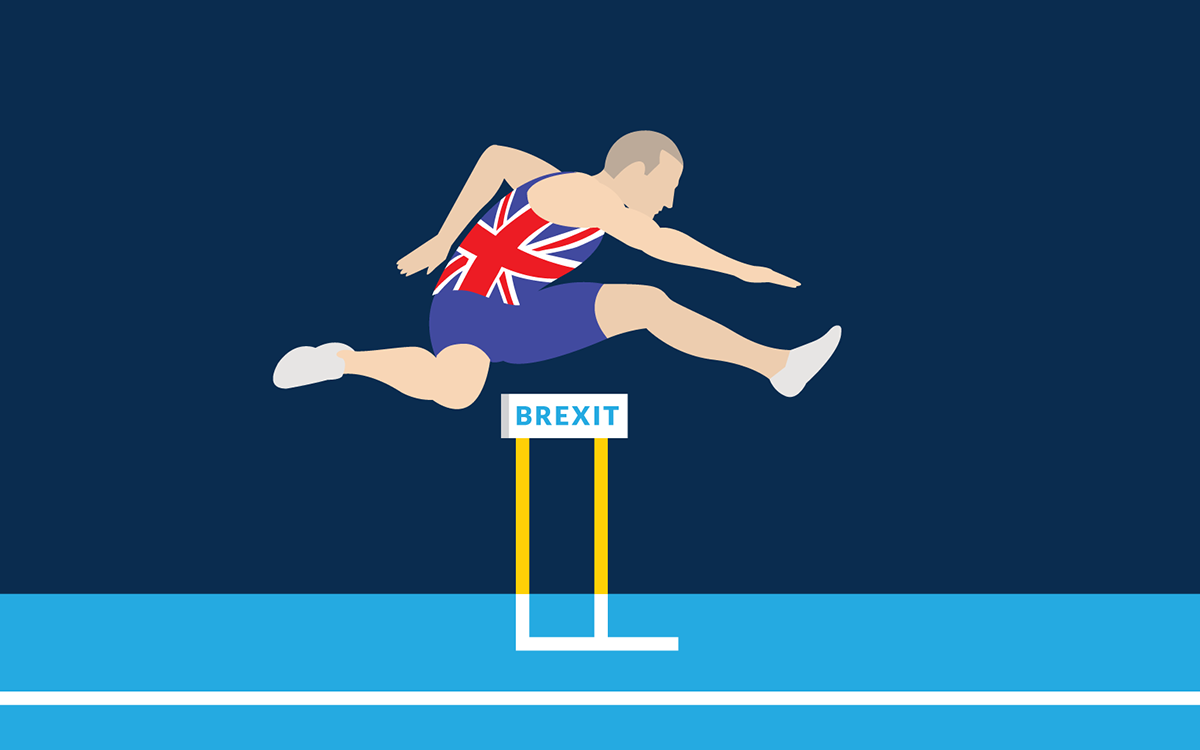 BREXIT