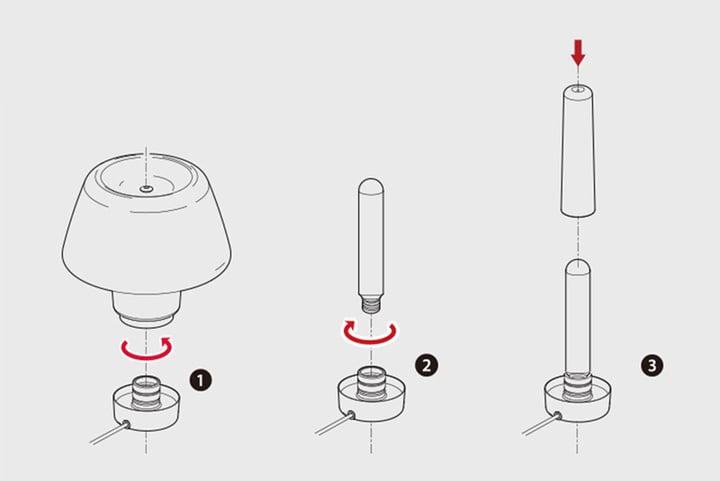 1

2

3