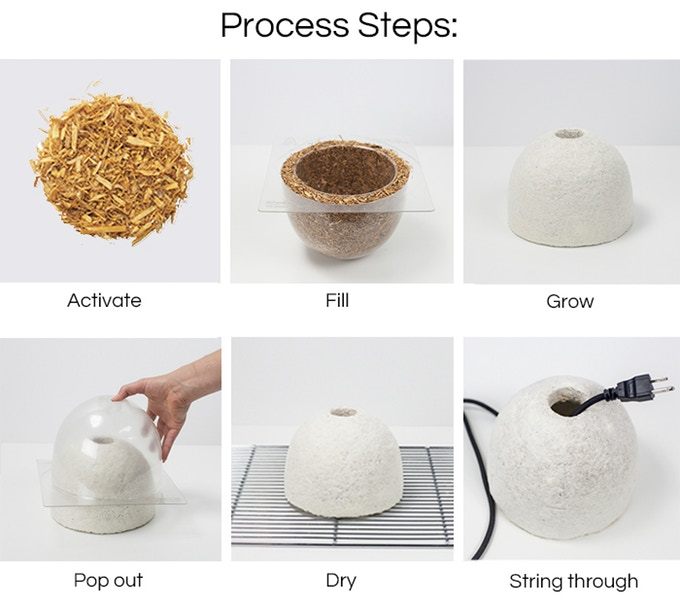 Process Steps:

Activate

Fill

Grow

Pop out

Dry

String through