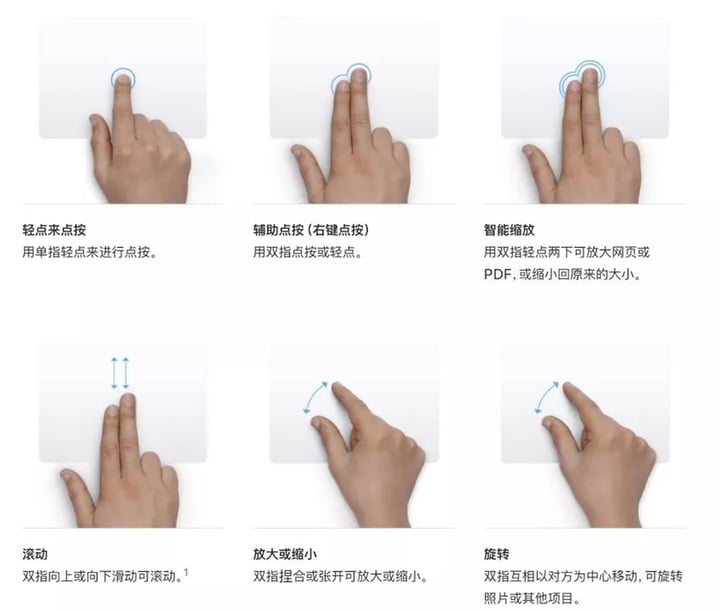 轻点来点按
用单指轻点来进行点按。

辅助点按（右键点按）
用双指点按或轻点。

智能缩放
用双指轻点两下可放大网页或 PDF，或缩小回原来的大小。

滚动
双指向上或向下滑动可滚动。$^1$

放大或缩小
双指捏合或张开可放大或缩小。

旋转
双指互相以对方为中心移动，可旋转照片或其他项目。