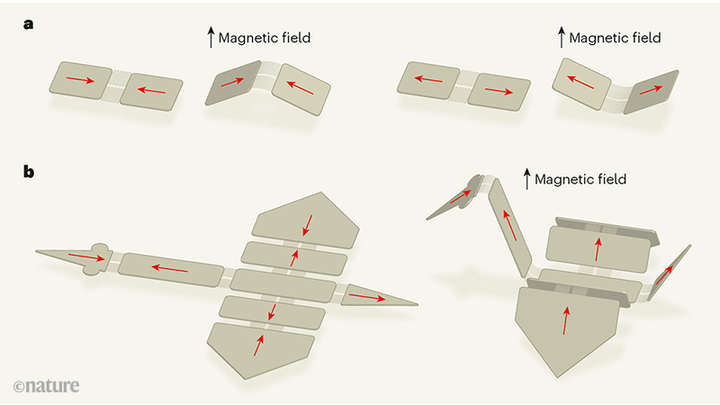 a

Magnetic field

Magnetic field

b

Magnetic field

©nature