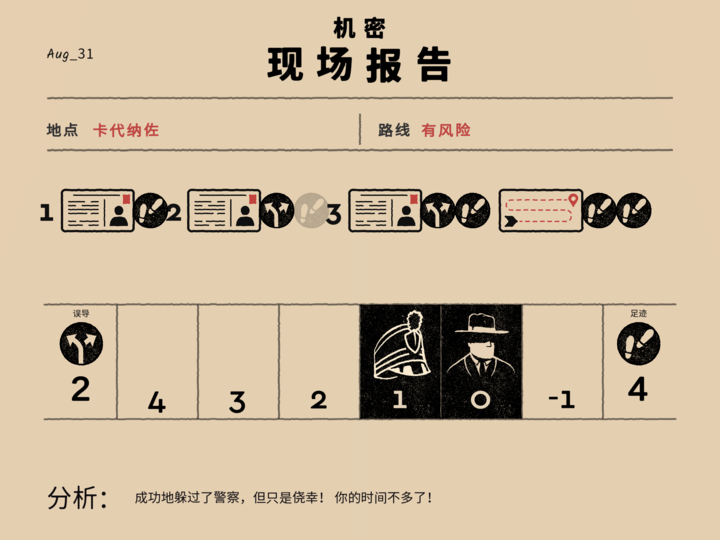 Aug_31

机密

现场报告

地点 卡代纳佐

路线 有风险

1 2 3

误导

2

4

3

2

1

0

-1

足迹

4

分析: 成功地躲过了警察，但只是侥幸！你的时间不多了！