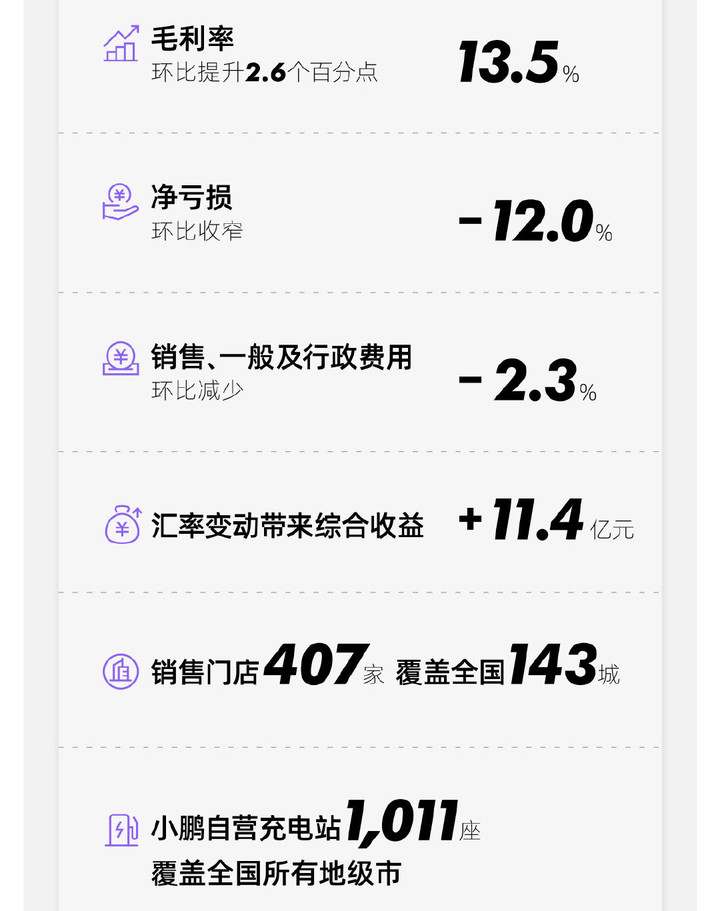 毛利率
环比提升2.6个百分点

13.5%

净亏损
环比收窄

-12.0%

销售、一般及行政费用
环比减少

-2.3%

汇率变动带来综合收益

+11.4亿元

销售门店407家 覆盖全国143城

小鹏自营充电站1,011座
覆盖全国所有地级市