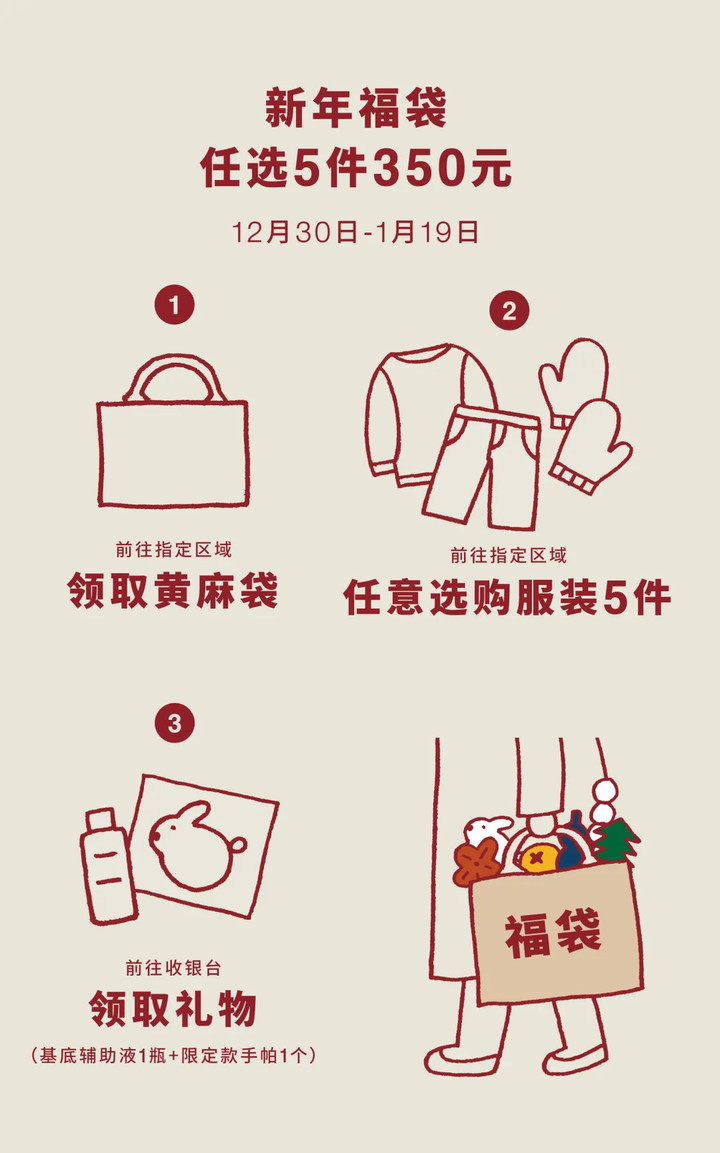 新年福袋
任选5件350元

12月30日-1月19日

1

前往指定区域
领取黄麻袋

2

前往指定区域
任意选购服装5件

3

前往收银台
领取礼物
（基底辅助液1瓶+限定款手帕1个）

福袋