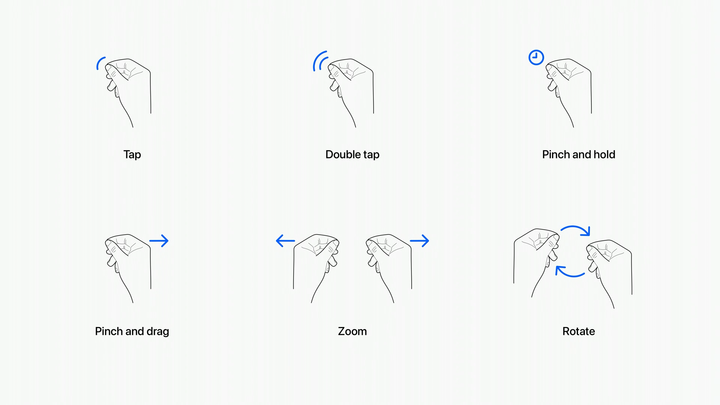 Tap

Double tap

Pinch and hold

Pinch and drag

Zoom

Rotate