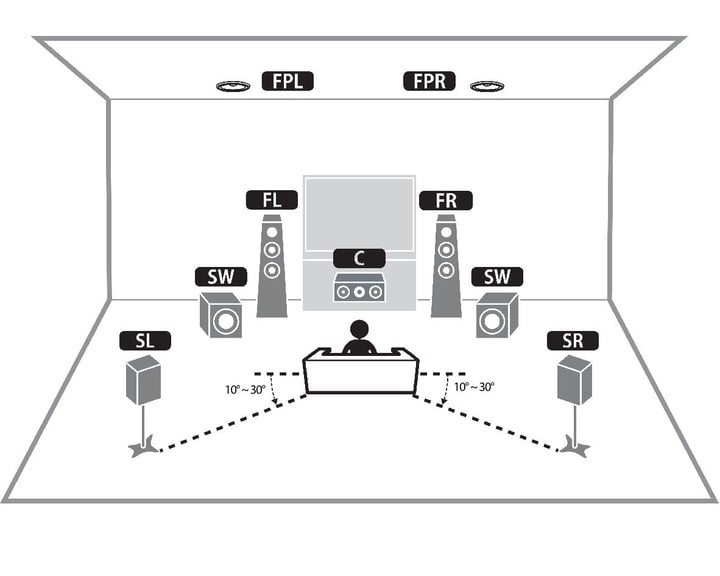 FPL
FPR
FL
FR
C
SW
SW
SL
SR
10° ~ 30°
10° ~ 30°