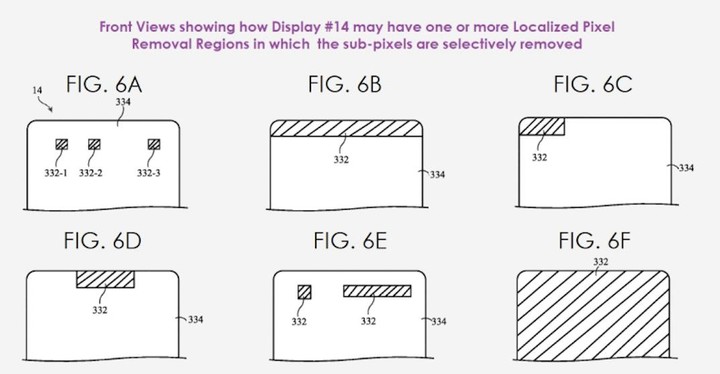 Front Views showing how Display #14 may have one or more Localized Pixel Removal Regions in which the sub-pixels are selectively removed

FIG. 6A

14

334

332-1 332-2 332-3

FIG. 6B

332

334

FIG. 6C

332

334

FIG. 6D

332

334

FIG. 6E

332

332

334

FIG. 6F

332