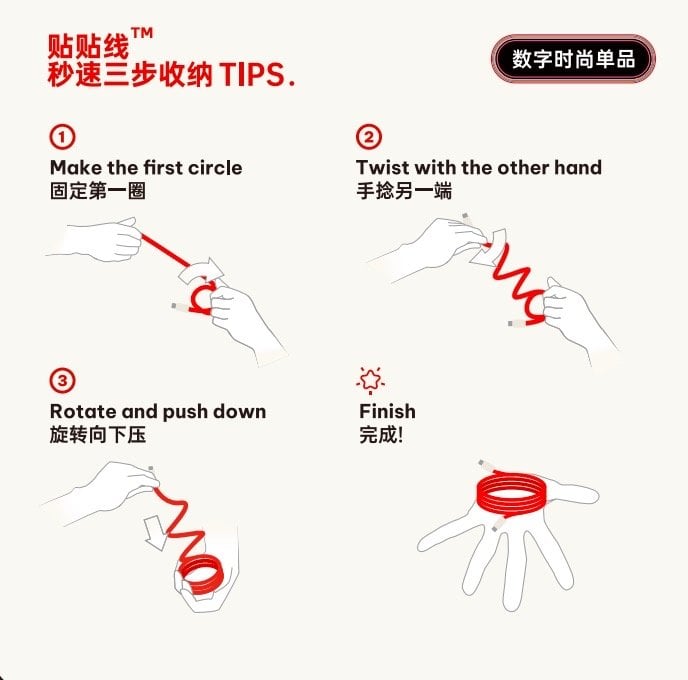 贴贴线™
秒速三步收纳 TIPS.

数字时尚单品

①
Make the first circle
固定第一圈

②
Twist with the other hand
手捻另一端

③
Rotate and push down
旋转向下压

Finish
完成!