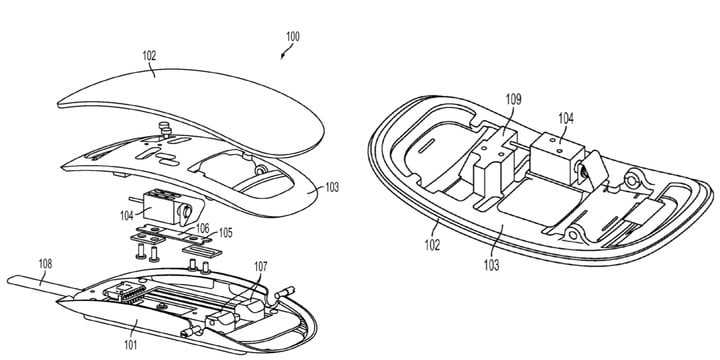 100
102
103
104
106
105
108
107
101
109
104
102
103