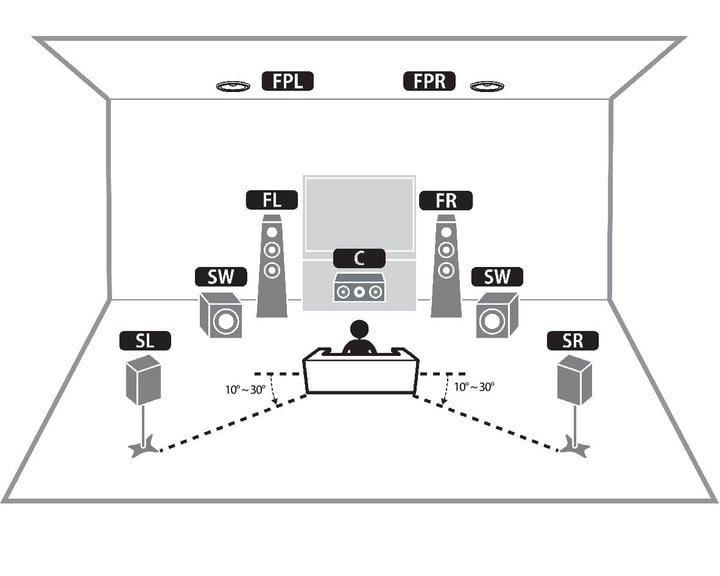 FPL
FPR
FL
FR
C
SW
SW
SL
SR
10° ~ 30°
10° ~ 30°