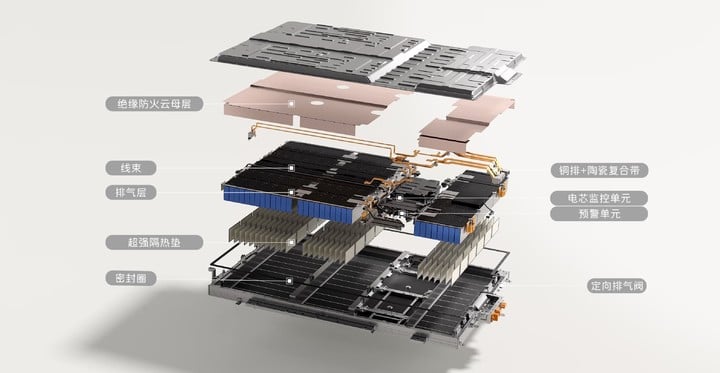 绝缘防火云母层

线束

排气层

超强隔热垫

密封圈

铜排+陶瓷复合带

电芯监控单元

预警单元

定向排气阀