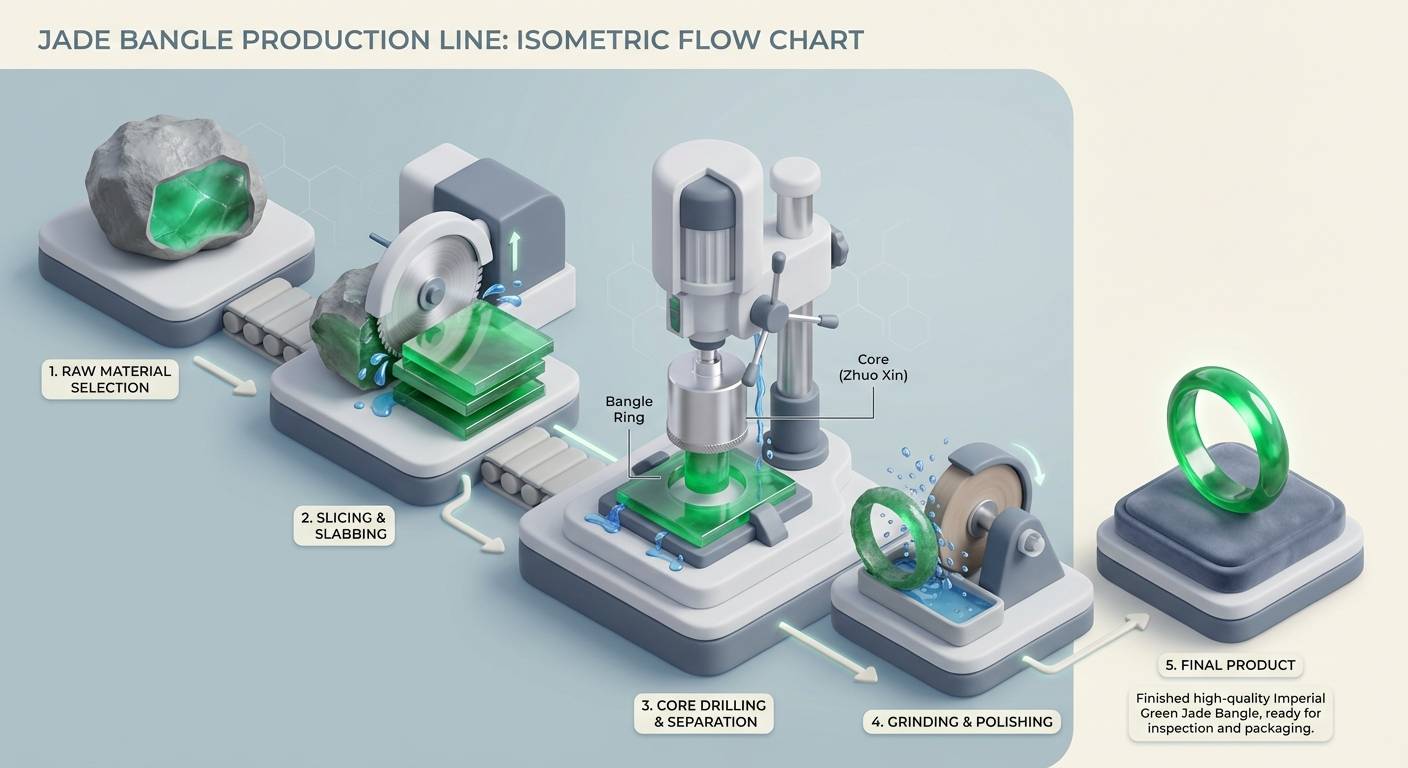 JADE BANGLE PRODUCTION LINE: ISOMETRIC FLOW CHART

1. RAW MATERIAL SELECTION

2. SLICING & SLABBING

Bangle Ring

Core (Zhuo Xin)

3. CORE DRILLING & SEPARATION

4. GRINDING & POLISHING

5. FINAL PRODUCT

Finished high-quality Imperial Green Jade Bangle, ready for inspection and packaging.